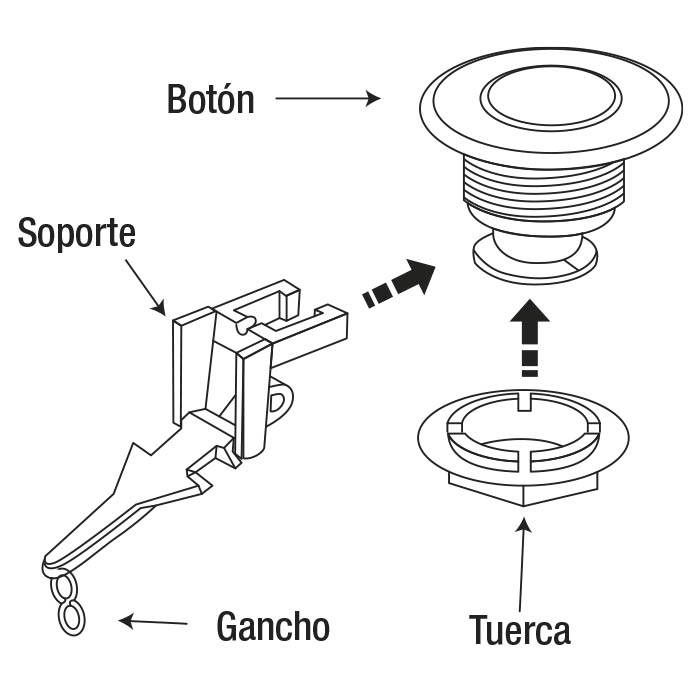 Botón

Soporte

Gancho

Tuerca